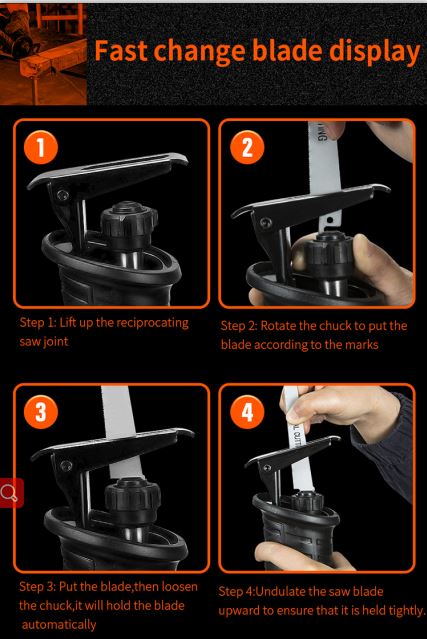 Fast change blade display

1

Step 1: Lift up the reciprocating saw joint

2

Step 2: Rotate the chuck to put the blade according to the marks

3

Step 3: Put the blade,then loosen the chuck,it will hold the blade automatically

4

Step 4:Undulate the saw blade upward to ensure that it is held tightly.